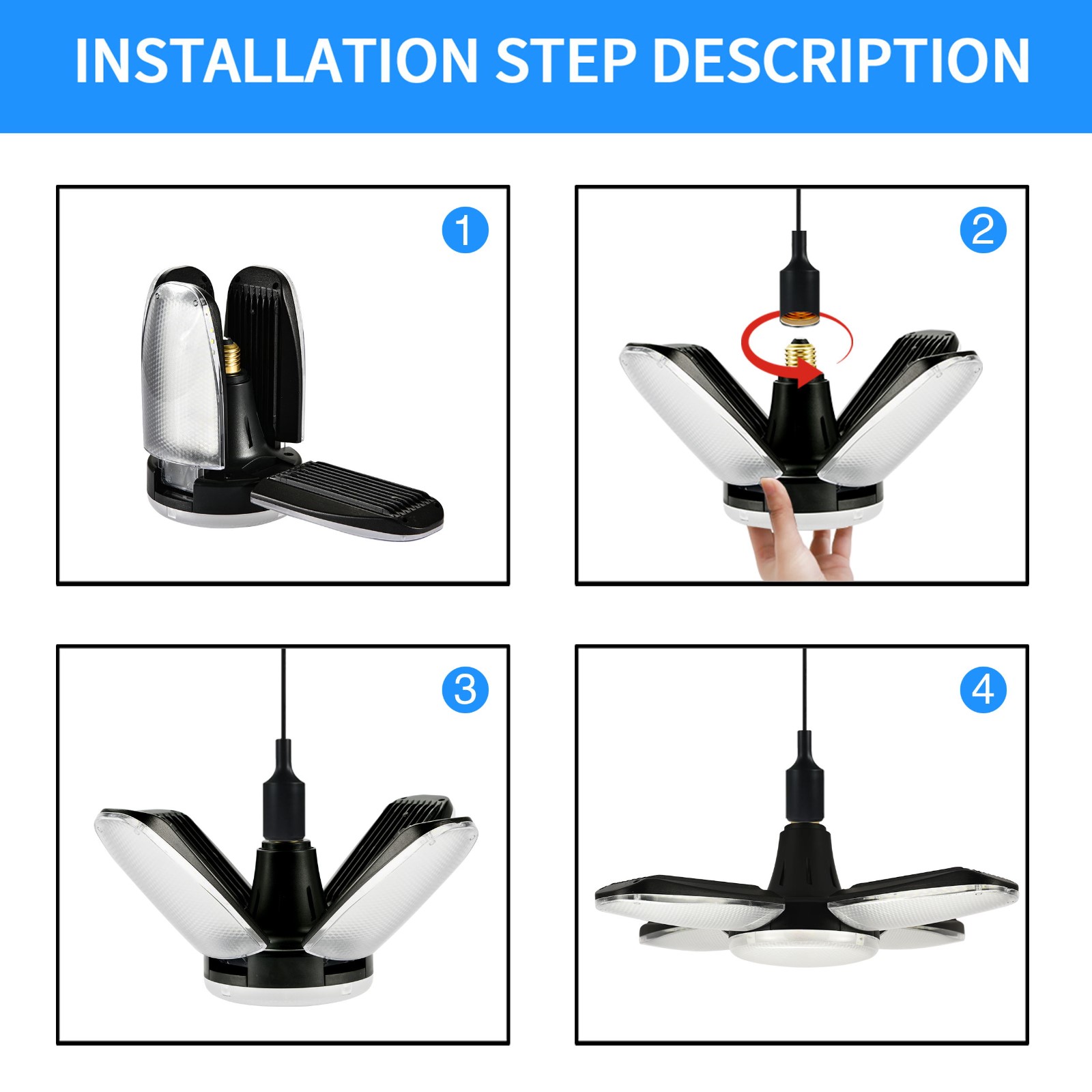 INSTALLATION STEP DESCRIPTION

1

2

3

4