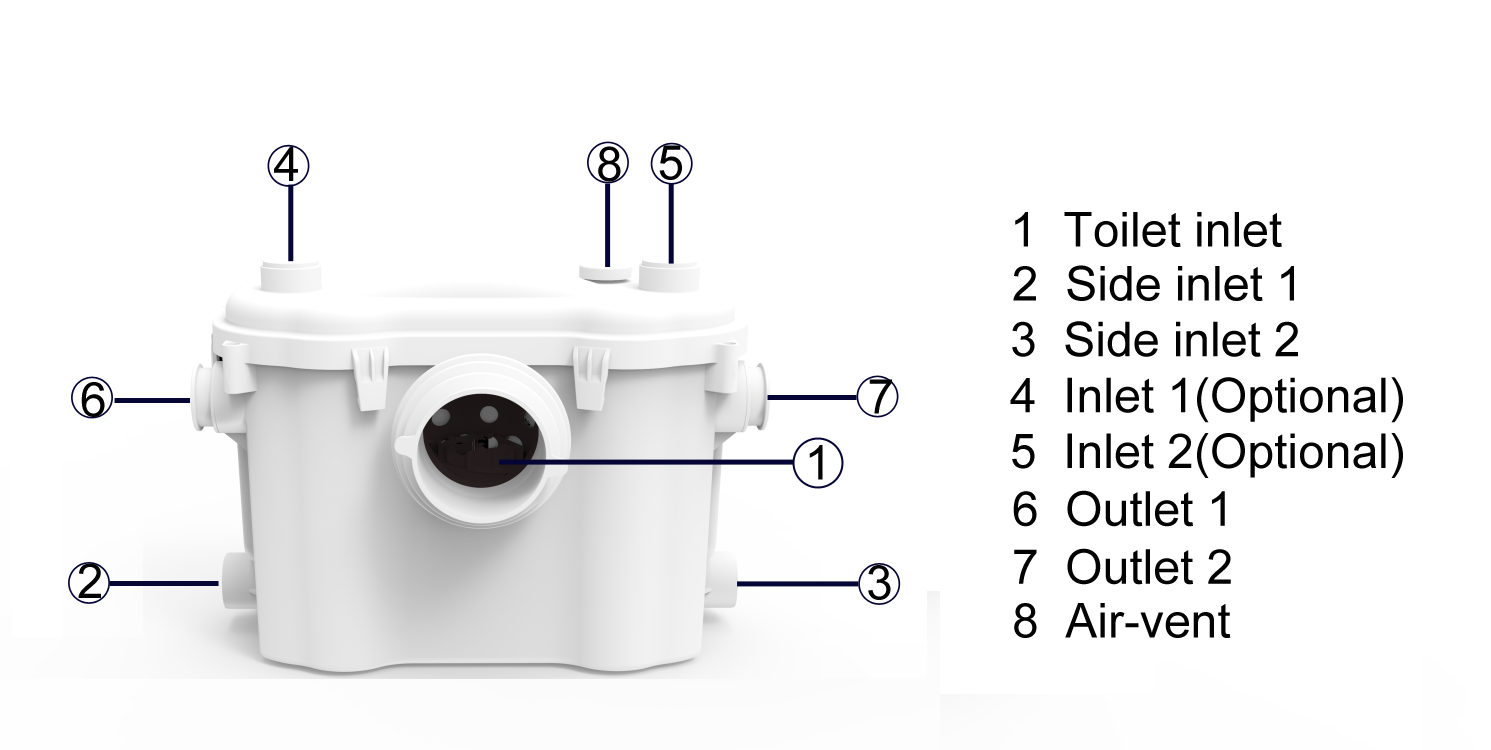 ④ ⑧ ⑤
⑥ ⑦
①
② ③

1 Toilet inlet
2 Side inlet 1
3 Side inlet 2
4 Inlet 1(Optional)
5 Inlet 2(Optional)
6 Outlet 1
7 Outlet 2
8 Air-vent