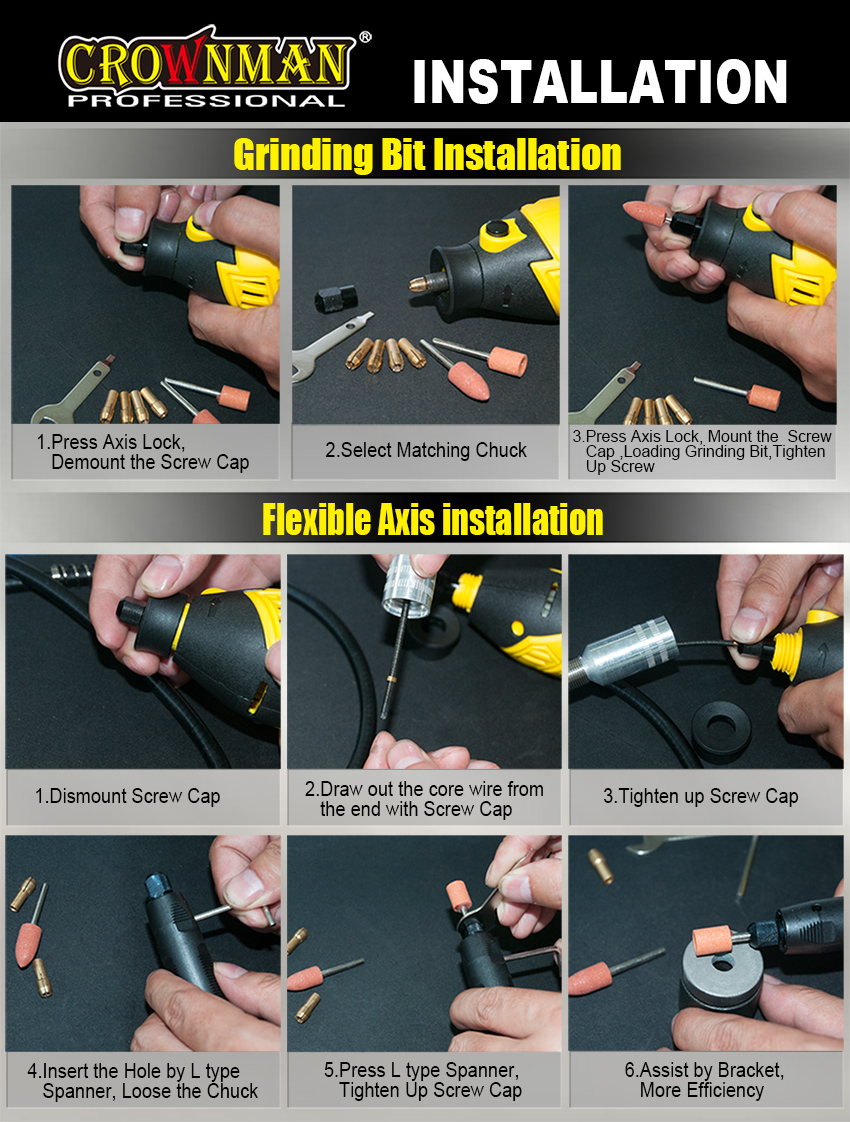 CROWNMAN®
PROFESSIONAL

INSTALLATION

Grinding Bit Installation

1.Press Axis Lock, Demount the Screw Cap

2.Select Matching Chuck

3.Press Axis Lock, Mount the Screw Cap ,Loading Grinding Bit,Tighten Up Screw

Flexible Axis installation

1.Dismount Screw Cap

2.Draw out the core wire from the end with Screw Cap

3.Tighten up Screw Cap

4.Insert the Hole by L type Spanner, Loose the Chuck

5.Press L type Spanner, Tighten Up Screw Cap

6.Assist by Bracket, More Efficiency