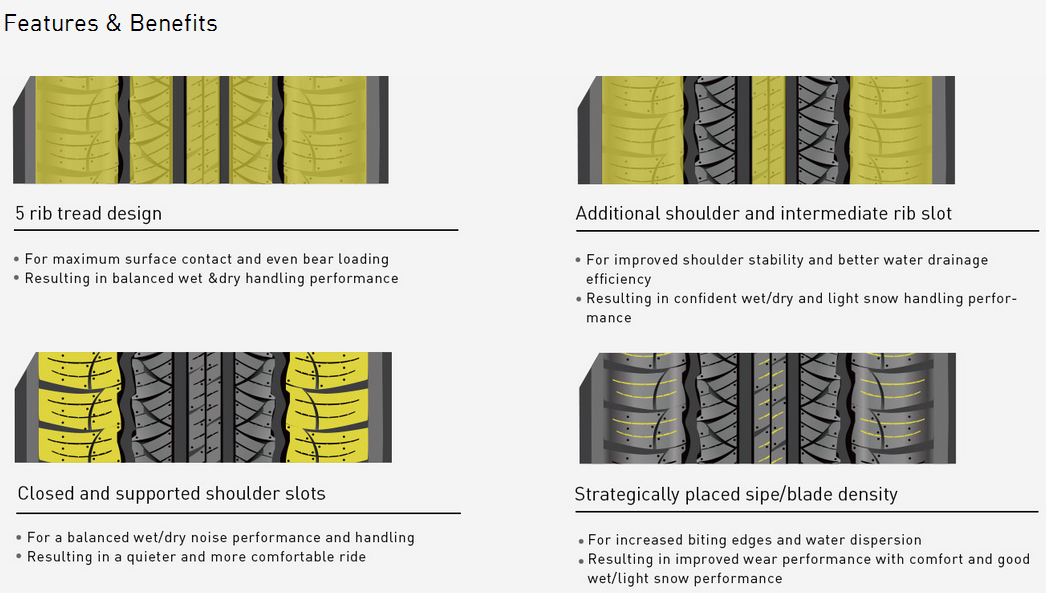 Features & Benefits

5 rib tread design

• For maximum surface contact and even bear loading
• Resulting in balanced wet &dry handling performance

Additional shoulder and intermediate rib slot

• For improved shoulder stability and better water drainage efficiency
• Resulting in confident wet/dry and light snow handling performance

Closed and supported shoulder slots

• For a balanced wet/dry noise performance and handling
• Resulting in a quieter and more comfortable ride

Strategically placed sipe/blade density

• For increased biting edges and water dispersion
• Resulting in improved wear performance with comfort and good wet/light snow performance