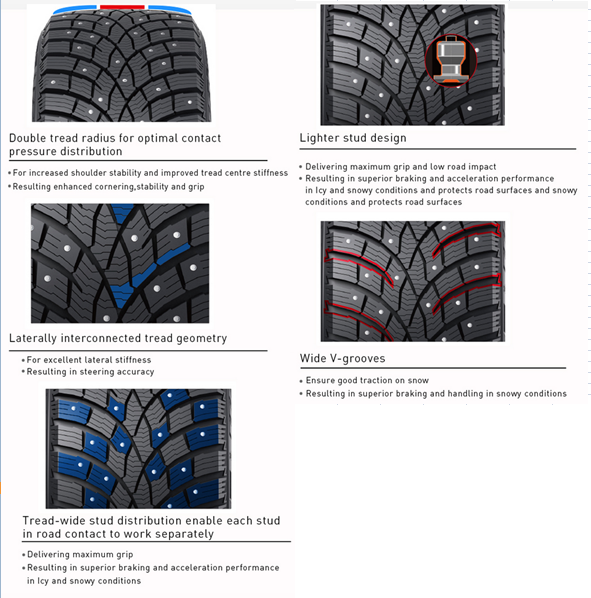 Double tread radius for optimal contact pressure distribution

• For increased shoulder stability and improved tread centre stiffness
• Resulting enhanced cornering,stability and grip

Laterally interconnected tread geometry

• For excellent lateral stiffness
• Resulting in steering accuracy

Tread-wide stud distribution enable each stud in road contact to work separately

• Delivering maximum grip
• Resulting in superior braking and acceleration performance in Icy and snowy conditions

Lighter stud design

• Delivering maximum grip and low road impact
• Resulting in superior braking and acceleration performance in Icy and snowy conditions and protects road surfaces and snowy conditions and protects road surfaces

Wide V-grooves

• Ensure good traction on snow
• Resulting in superior braking and handling in snowy conditions