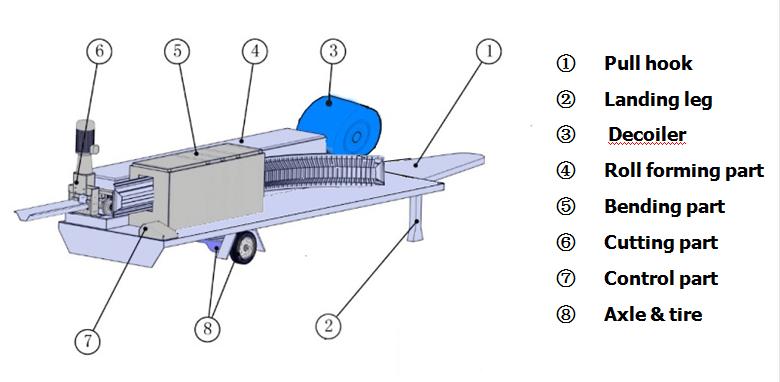 6 5 4 3 1

7 8 2

① Pull hook
② Landing leg
③ Decoiler
④ Roll forming part
⑤ Bending part
⑥ Cutting part
⑦ Control part
⑧ Axle & tire