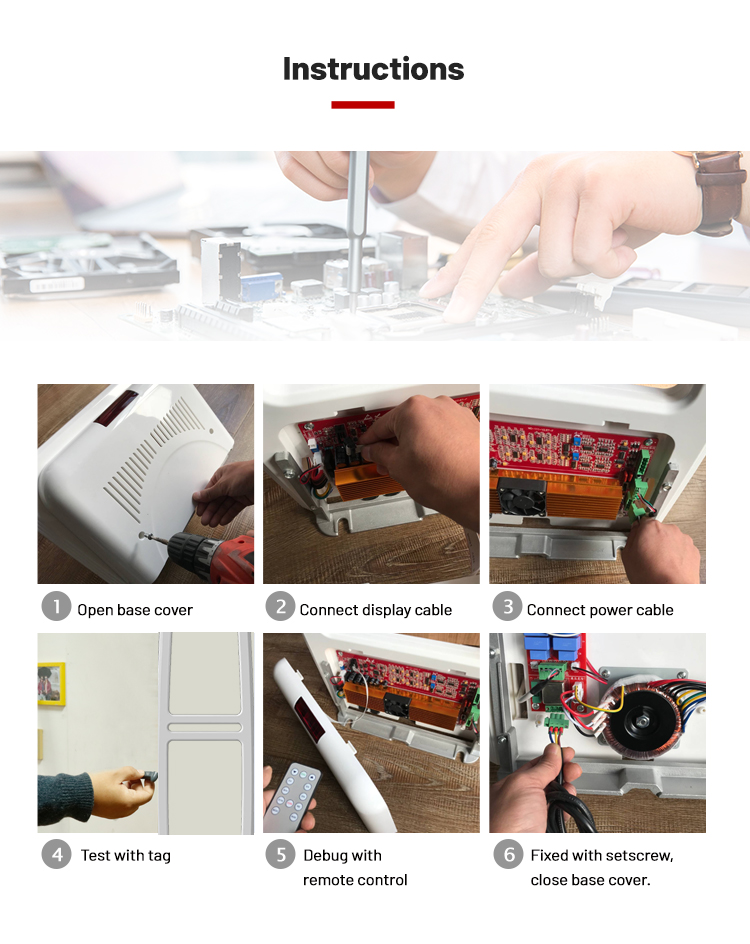 Instructions

1 Open base cover

2 Connect display cable

3 Connect power cable

4 Test with tag

5 Debug with remote control

6 Fixed with setscrew, close base cover.