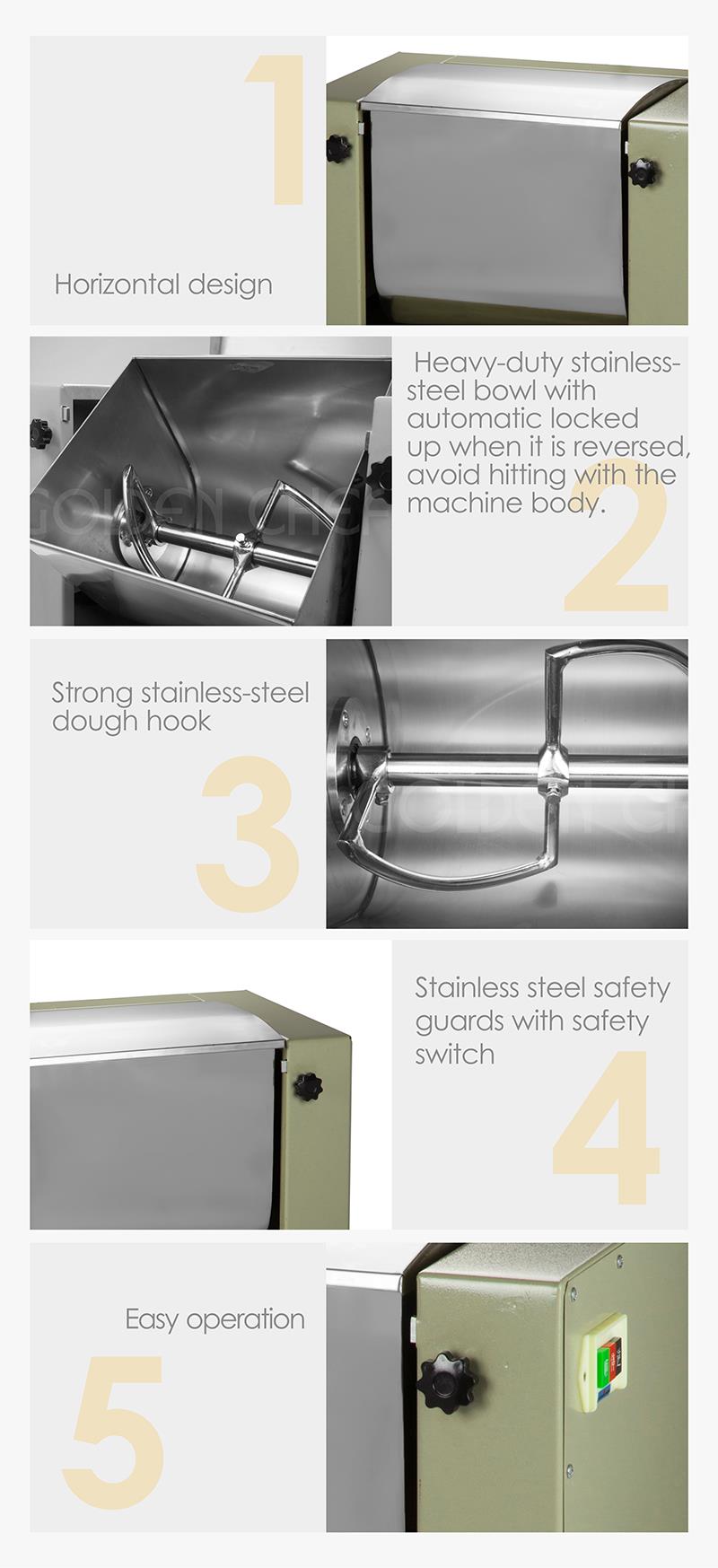 1

Horizontal design

Heavy-duty stainless-steel bowl with automatic locked up when it is reversed, avoid hitting with the machine body.

2

GOLDEN CHEF

Strong stainless-steel dough hook

3

GOLDEN CHEF

Stainless steel safety guards with safety switch

4

Easy operation

5