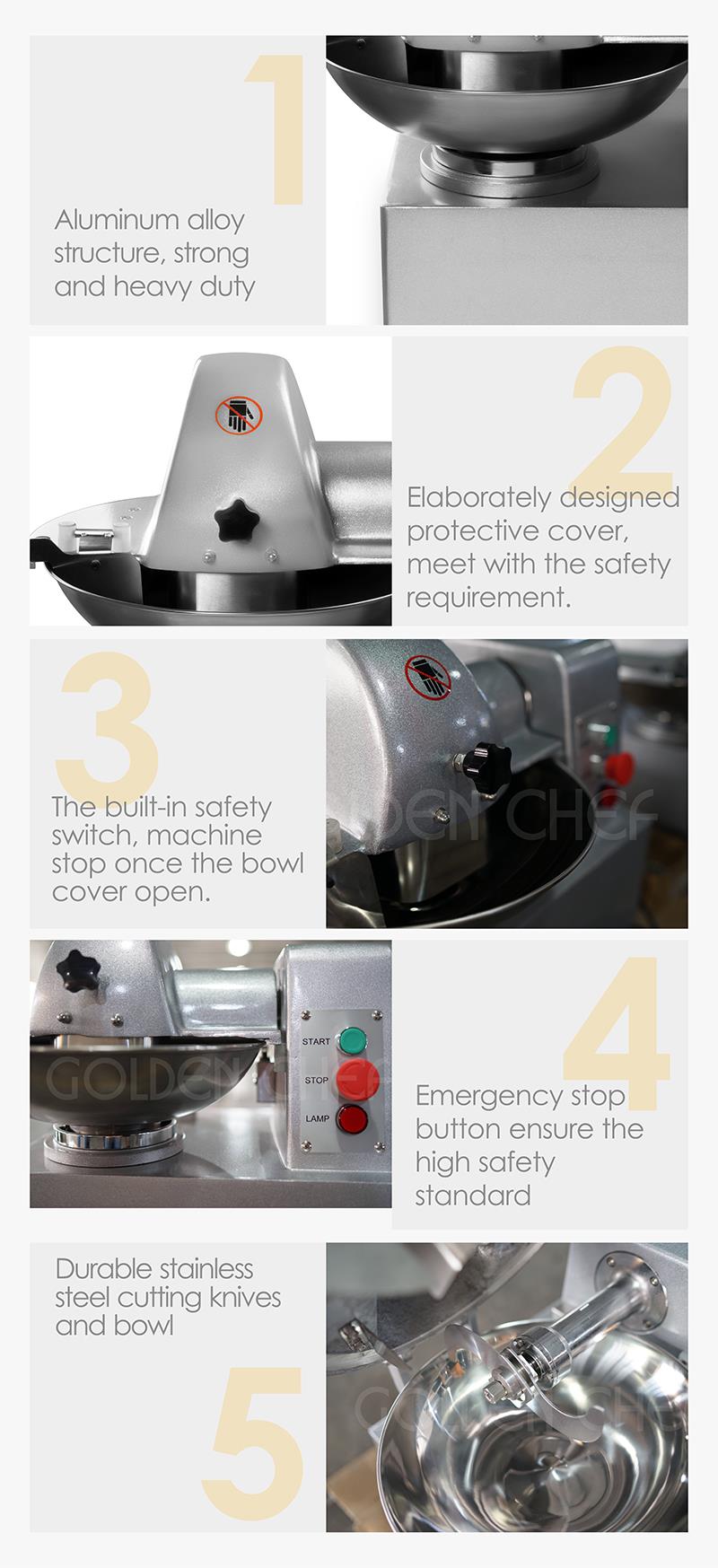 1

Aluminum alloy structure, strong and heavy duty

2

Elaborately designed protective cover, meet with the safety requirement.

3

The built-in safety switch, machine stop once the bowl cover open.

GOLDEN CHEF

START

STOP

LAMP

GOLDEN CHEF

4

Emergency stop button ensure the high safety standard

Durable stainless steel cutting knives and bowl

5

GOLDEN CHEF