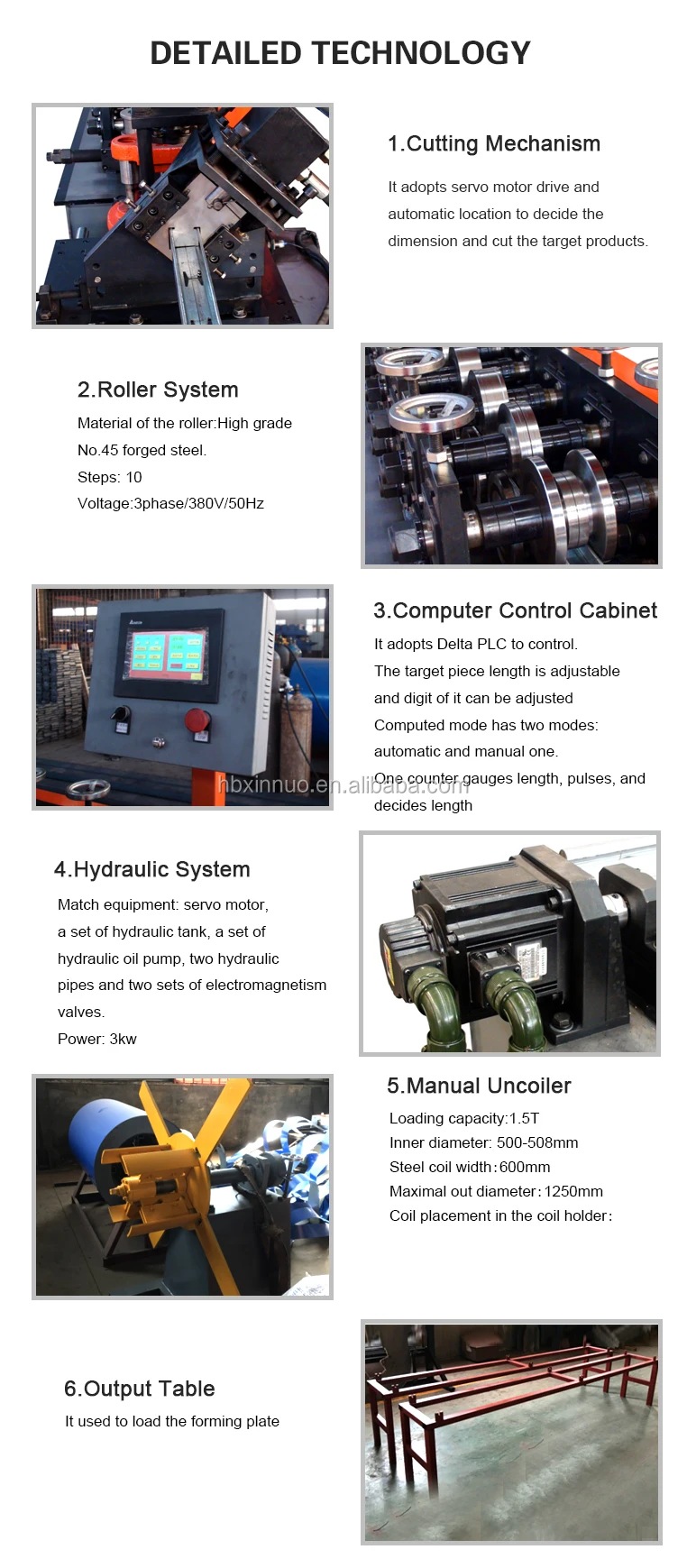 DETAILED TECHNOLOGY

1.Cutting Mechanism

It adopts servo motor drive and automatic location to decide the dimension and cut the target products.

2.Roller System

Material of the roller:High grade No.45 forged steel.

Steps: 10

Voltage:3phase/380V/50Hz

3.Computer Control Cabinet

It adopts Delta PLC to control.

The target piece length is adjustable and digit of it can be adjusted

Computed mode has two modes: automatic and manual one.

One counter gauges length, pulses, and decides length

hbxinnuo.en.alibaba.com

4.Hydraulic System

Match equipment: servo motor, a set of hydraulic tank, a set of hydraulic oil pump, two hydraulic pipes and two sets of electromagnetism valves.

Power: 3kw

5.Manual Uncoiler

Loading capacity:1.5T

Inner diameter: 500-508mm

Steel coil width:600mm

Maximal out diameter:1250mm

Coil placement in the coil holder:

6.Output Table

It used to load the forming plate