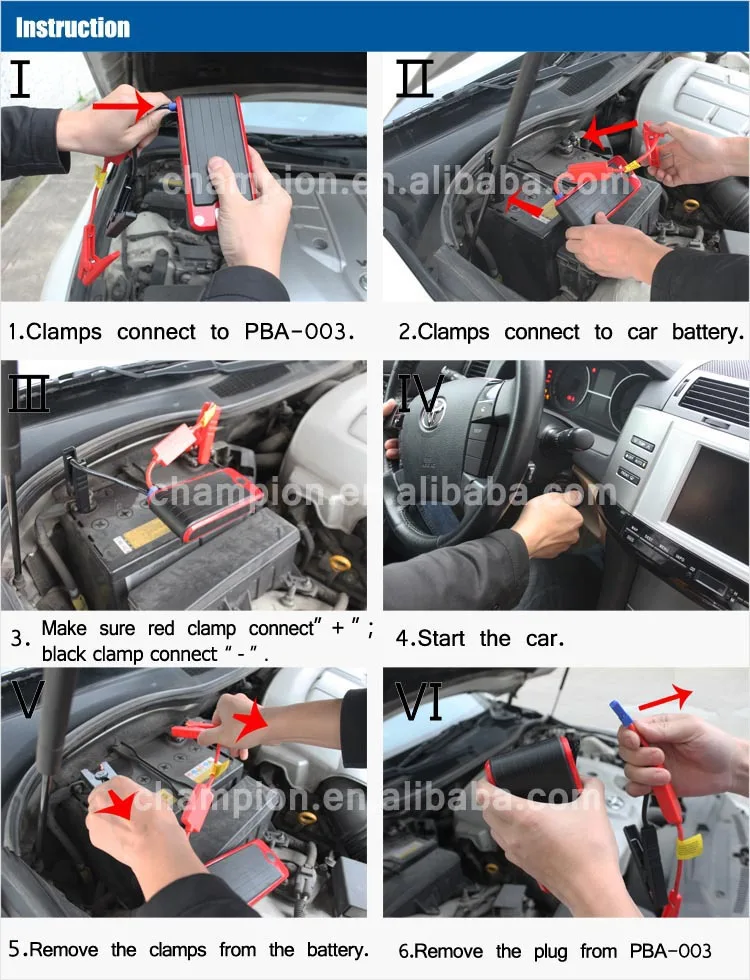 Instruction

I

champion.en.alibaba.com

1.Clamps connect to PBA-003.

II

2.Clamps connect to car battery.

III

champion.en.alibaba.com

3. Make sure red clamp connect" + "; black clamp connect " - ".

IV

4.Start the car.

V

champion.en.alibaba.com

5.Remove the clamps from the battery.

VI

6.Remove the plug from PBA-003