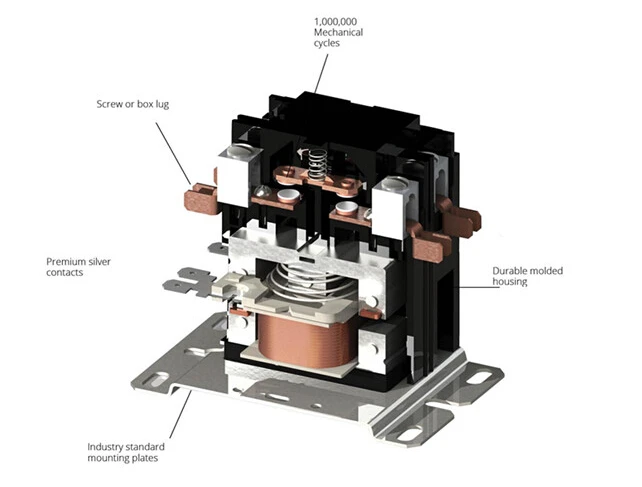 1,000,000
Mechanical
cycles

Screw or box lug

Premium silver
contacts

Durable molded
housing

Industry standard
mounting plates