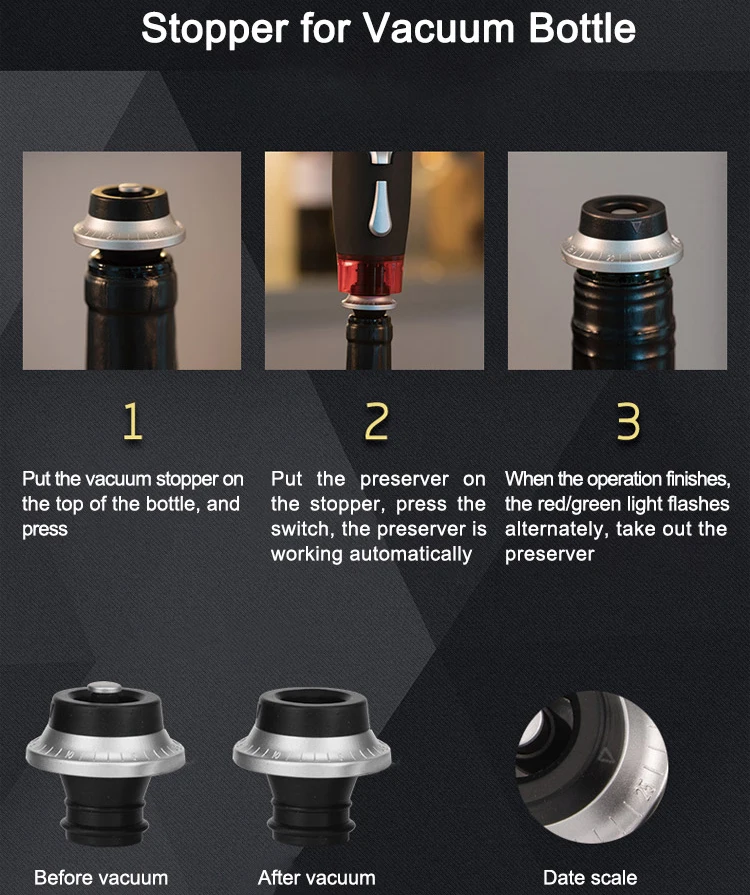 Stopper for Vacuum Bottle

1

Put the vacuum stopper on the top of the bottle, and press

2

Put the preserver on the stopper, press the switch, the preserver is working automatically

3

When the operation finishes, the red/green light flashes alternately, take out the preserver

Before vacuum

After vacuum

Date scale