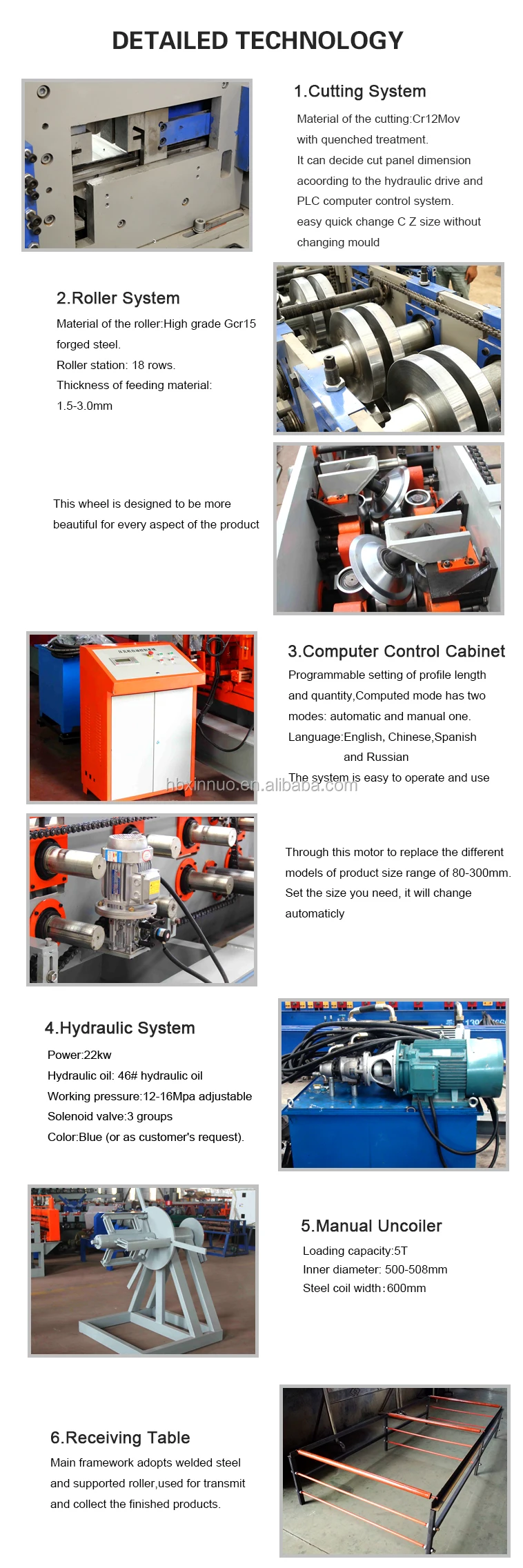 DETAILED TECHNOLOGY

1.Cutting System
Material of the cutting:Cr12Mov with quenched treatment.
It can decide cut panel dimension acoording to the hydraulic drive and PLC computer control system.
easy quick change C Z size without changing mould

2.Roller System
Material of the roller:High grade Gcr15 forged steel.
Roller station: 18 rows.
Thickness of feeding material: 1.5-3.0mm

This wheel is designed to be more beautiful for every aspect of the product

3.Computer Control Cabinet
Programmable setting of profile length and quantity,Computed mode has two modes: automatic and manual one.
Language:English, Chinese,Spanish and Russian
The system is easy to operate and use

hbxinnuo.en.alibaba.com

Through this motor to replace the different models of product size range of 80-300mm. Set the size you need, it will change automaticly

4.Hydraulic System
Power:22kw
Hydraulic oil: 46# hydraulic oil
Working pressure:12-16Mpa adjustable
Solenoid valve:3 groups
Color:Blue (or as customer's request).

5.Manual Uncoiler
Loading capacity:5T
Inner diameter: 500-508mm
Steel coil width:600mm

6.Receiving Table
Main framework adopts welded steel and supported roller,used for transmit and collect the finished products.